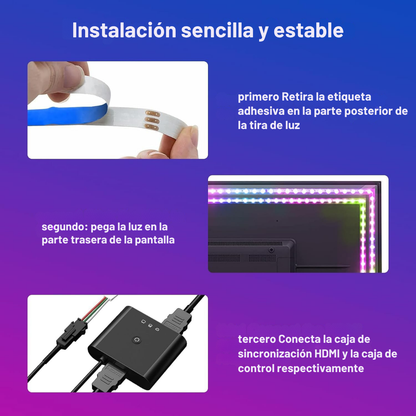 Instalación sencilla y estable

primero Retira la etiqueta adhesiva en la parte posterior de la tira de luz

segundo: pega la luz en la parte trasera de la pantalla

tercero Conecta la caja de sincronización HDMI y la caja de control respectivamente